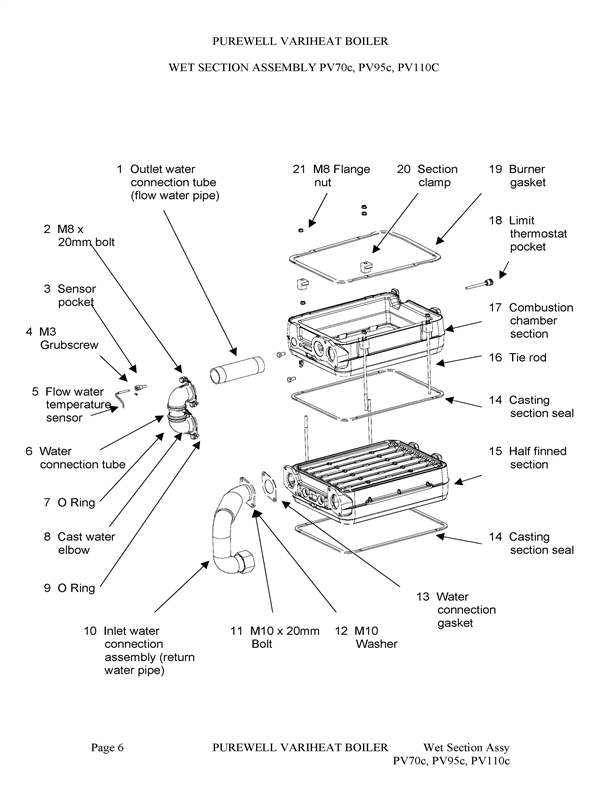 PUREWELL VARIHEAT BOILER

WET SECTION ASSEMBLY PV70c, PV95c, PV110C

1 Outlet water connection tube (flow water pipe)

21 M8 Flange nut

20 Section clamp

19 Burner gasket

2 M8 x 20mm bolt

18 Limit thermostat pocket

3 Sensor pocket

17 Combustion chamber section

4 M3 Grubscrew

16 Tie rod

5 Flow water temperature sensor

14 Casting section seal

6 Water connection tube

15 Half finned section

7 O Ring

8 Cast water elbow

14 Casting section seal

9 O Ring

13 Water connection gasket

10 Inlet water connection assembly (return water pipe)

11 M10 x 20mm Bolt

12 M10 Washer

Page 6 PUREWELL VARIHEAT BOILER Wet Section Assy PV70c, PV95c, PV110c