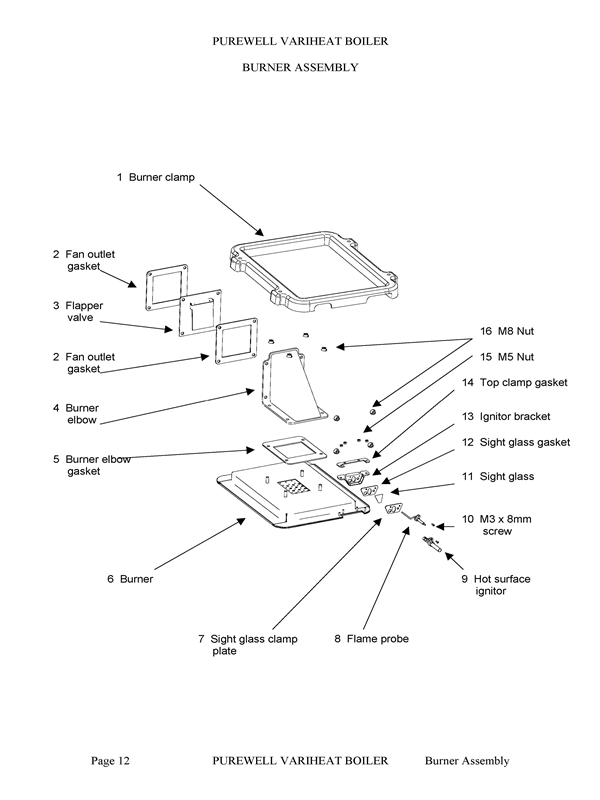 PUREWELL VARIHEAT BOILER

BURNER ASSEMBLY

1 Burner clamp

2 Fan outlet gasket

3 Flapper valve

2 Fan outlet gasket

4 Burner elbow

5 Burner elbow gasket

6 Burner

7 Sight glass clamp plate

8 Flame probe

16 M8 Nut

15 M5 Nut

14 Top clamp gasket

13 Ignitor bracket

12 Sight glass gasket

11 Sight glass

10 M3 x 8mm screw

9 Hot surface ignitor

Page 12 PUREWELL VARIHEAT BOILER Burner Assembly