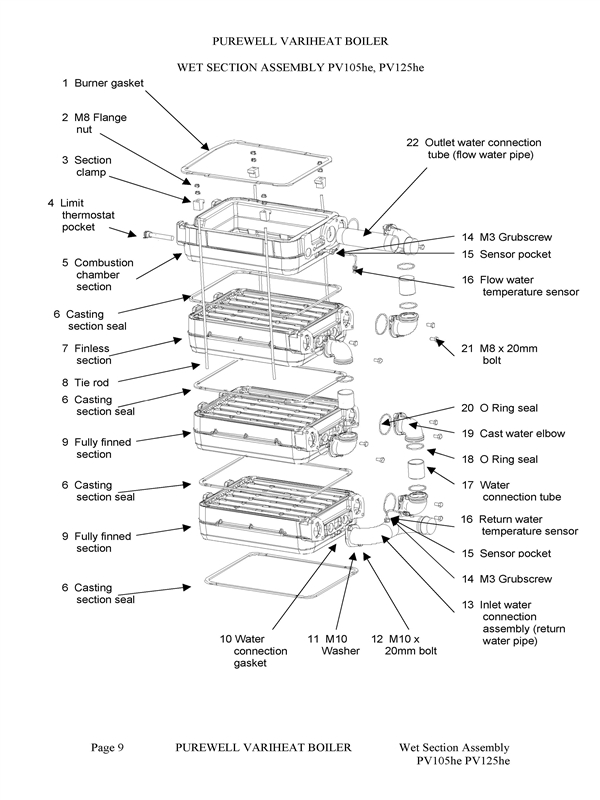 PUREWELL VARIHEAT BOILER

WET SECTION ASSEMBLY PV105he, PV125he

1 Burner gasket

2 M8 Flange nut

3 Section clamp

4 Limit thermostat pocket

5 Combustion chamber section

6 Casting section seal

7 Finless section

8 Tie rod

6 Casting section seal

9 Fully finned section

6 Casting section seal

9 Fully finned section

6 Casting section seal

22 Outlet water connection tube (flow water pipe)

14 M3 Grubscrew

15 Sensor pocket

16 Flow water temperature sensor

21 M8 x 20mm bolt

20 O Ring seal

19 Cast water elbow

18 O Ring seal

17 Water connection tube

16 Return water temperature sensor

15 Sensor pocket

14 M3 Grubscrew

13 Inlet water connection assembly (return water pipe)

10 Water connection gasket

11 M10 Washer

12 M10 x 20mm bolt

Page 9 PUREWELL VARIHEAT BOILER Wet Section Assembly PV105he PV125he