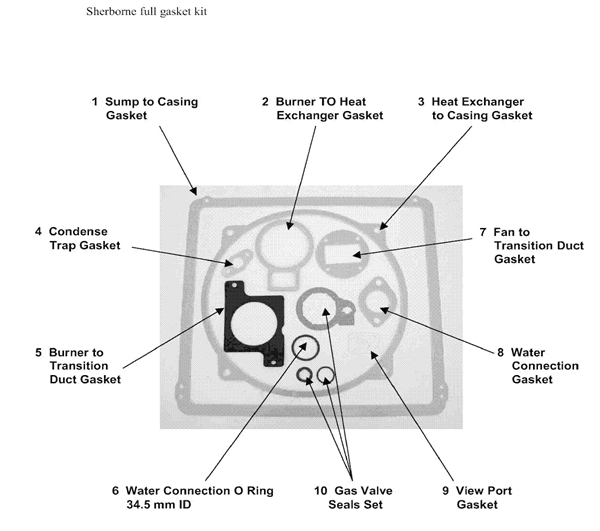 Sherborne full gasket kit

1 Sump to Casing Gasket

2 Burner TO Heat Exchanger Gasket

3 Heat Exchanger to Casing Gasket

4 Condense Trap Gasket

7 Fan to Transition Duct Gasket

5 Burner to Transition Duct Gasket

8 Water Connection Gasket

6 Water Connection O Ring 34.5 mm ID

10 Gas Valve Seals Set

9 View Port Gasket