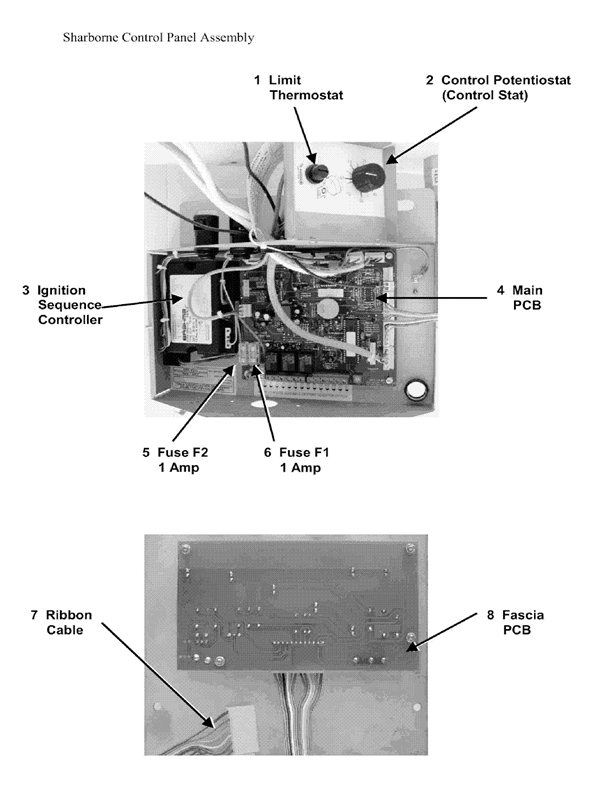 Sharborne Control Panel Assembly

1 Limit Thermostat

2 Control Potentiostat (Control Stat)

3 Ignition Sequence Controller

4 Main PCB

5 Fuse F2 1 Amp

6 Fuse F1 1 Amp

7 Ribbon Cable

8 Fascia PCB