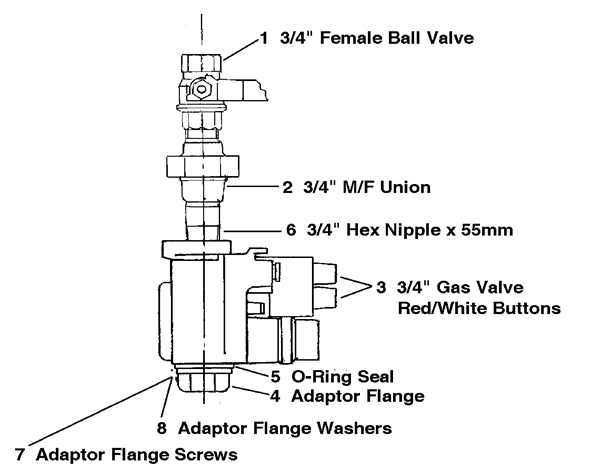 1 3/4" Female Ball Valve

2 3/4" M/F Union

6 3/4" Hex Nipple x 55mm

3 3/4" Gas Valve Red/White Buttons

5 O-Ring Seal

4 Adaptor Flange

8 Adaptor Flange Washers

7 Adaptor Flange Screws