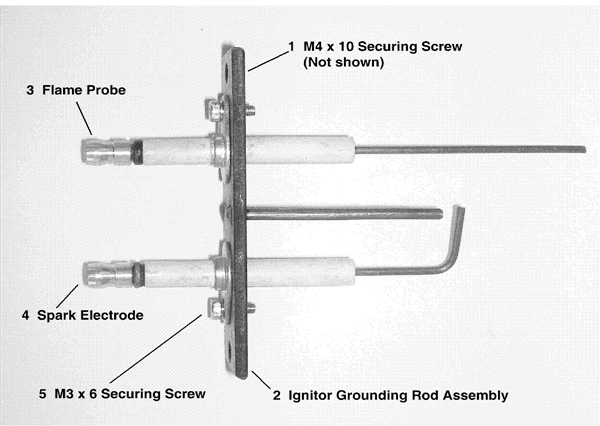 1 M4 x 10 Securing Screw (Not shown)

3 Flame Probe

4 Spark Electrode

5 M3 x 6 Securing Screw

2 Ignitor Grounding Rod Assembly