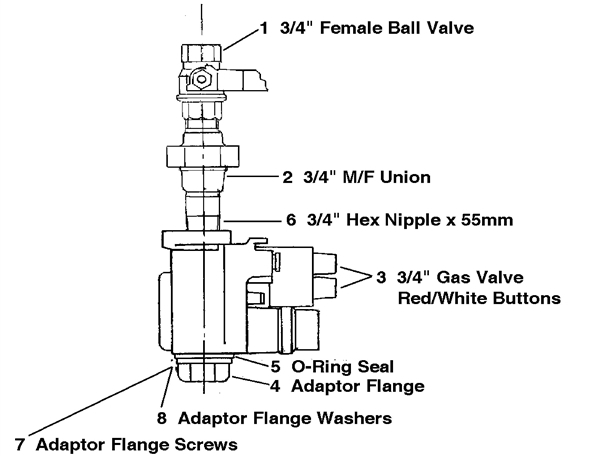 1 3/4" Female Ball Valve

2 3/4" M/F Union

6 3/4" Hex Nipple x 55mm

3 3/4" Gas Valve Red/White Buttons

5 O-Ring Seal

4 Adaptor Flange

8 Adaptor Flange Washers

7 Adaptor Flange Screws