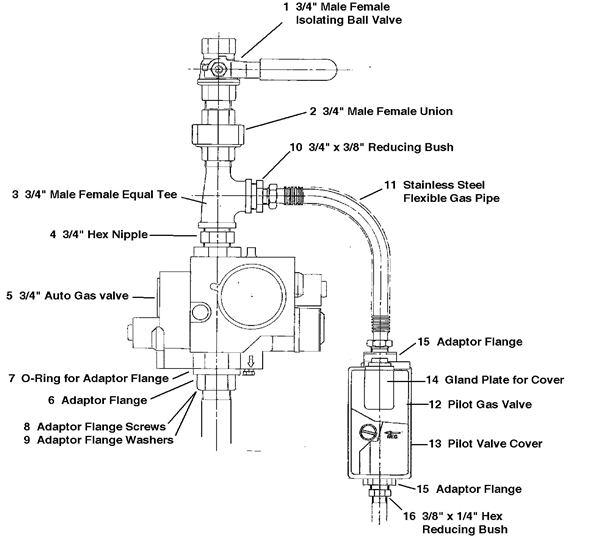 1 3/4" Male Female Isolating Ball Valve

2 3/4" Male Female Union

10 3/4" x 3/8" Reducing Bush

3 3/4" Male Female Equal Tee

11 Stainless Steel Flexible Gas Pipe

4 3/4" Hex Nipple

5 3/4" Auto Gas valve

15 Adaptor Flange

7 O-Ring for Adaptor Flange

14 Gland Plate for Cover

6 Adaptor Flange

12 Pilot Gas Valve

8 Adaptor Flange Screws

9 Adaptor Flange Washers

13 Pilot Valve Cover

15 Adaptor Flange

16 3/8" x 1/4" Hex Reducing Bush