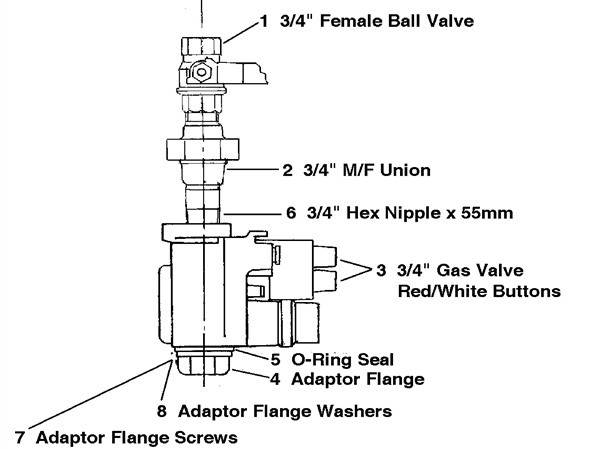 1 3/4" Female Ball Valve

2 3/4" M/F Union

6 3/4" Hex Nipple x 55mm

3 3/4" Gas Valve
Red/White Buttons

5 O-Ring Seal

4 Adaptor Flange

8 Adaptor Flange Washers

7 Adaptor Flange Screws