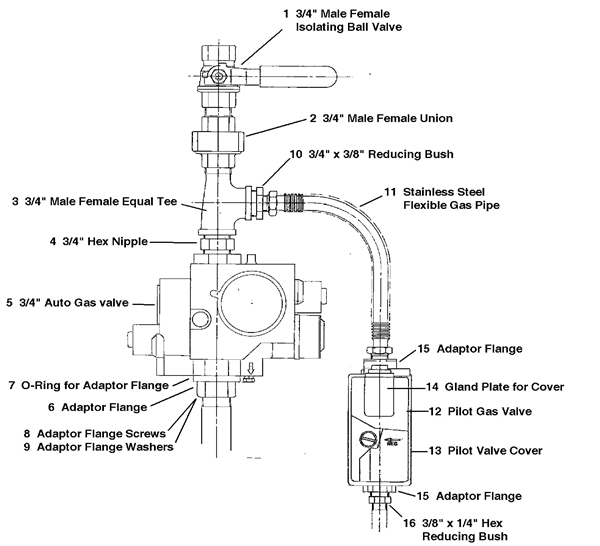 1 3/4" Male Female Isolating Ball Valve

2 3/4" Male Female Union

10 3/4" x 3/8" Reducing Bush

3 3/4" Male Female Equal Tee

11 Stainless Steel Flexible Gas Pipe

4 3/4" Hex Nipple

5 3/4" Auto Gas valve

15 Adaptor Flange

7 O-Ring for Adaptor Flange

14 Gland Plate for Cover

6 Adaptor Flange

12 Pilot Gas Valve

8 Adaptor Flange Screws
9 Adaptor Flange Washers

13 Pilot Valve Cover

15 Adaptor Flange

16 3/8" x 1/4" Hex Reducing Bush