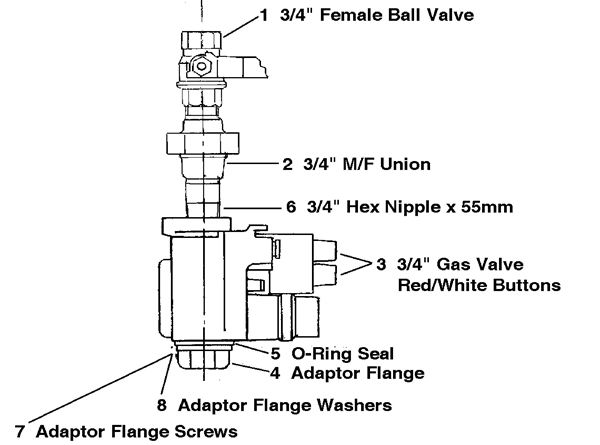 1 3/4" Female Ball Valve

2 3/4" M/F Union

6 3/4" Hex Nipple x 55mm

3 3/4" Gas Valve Red/White Buttons

5 O-Ring Seal

4 Adaptor Flange

8 Adaptor Flange Washers

7 Adaptor Flange Screws