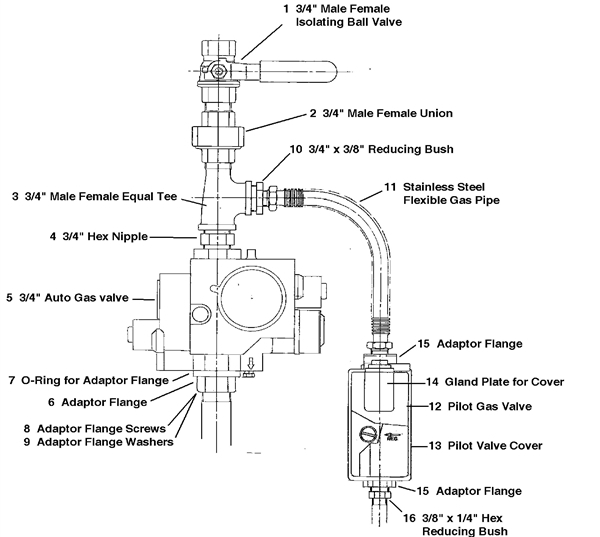 1 3/4" Male Female Isolating Ball Valve

2 3/4" Male Female Union

10 3/4" x 3/8" Reducing Bush

3 3/4" Male Female Equal Tee

11 Stainless Steel Flexible Gas Pipe

4 3/4" Hex Nipple

5 3/4" Auto Gas valve

15 Adaptor Flange

7 O-Ring for Adaptor Flange

14 Gland Plate for Cover

6 Adaptor Flange

12 Pilot Gas Valve

8 Adaptor Flange Screws

9 Adaptor Flange Washers

13 Pilot Valve Cover

15 Adaptor Flange

16 3/8" x 1/4" Hex Reducing Bush