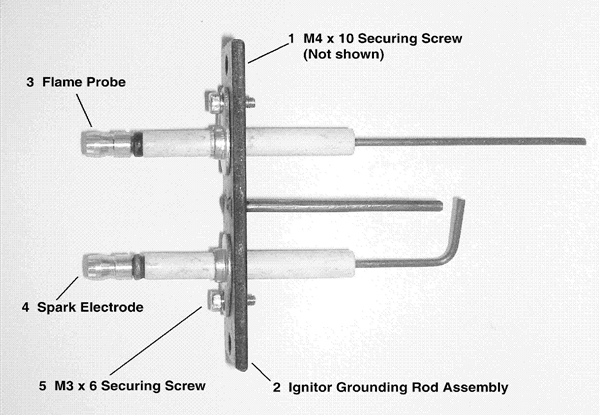 1 M4 x 10 Securing Screw (Not shown)

3 Flame Probe

4 Spark Electrode

5 M3 x 6 Securing Screw

2 Ignitor Grounding Rod Assembly