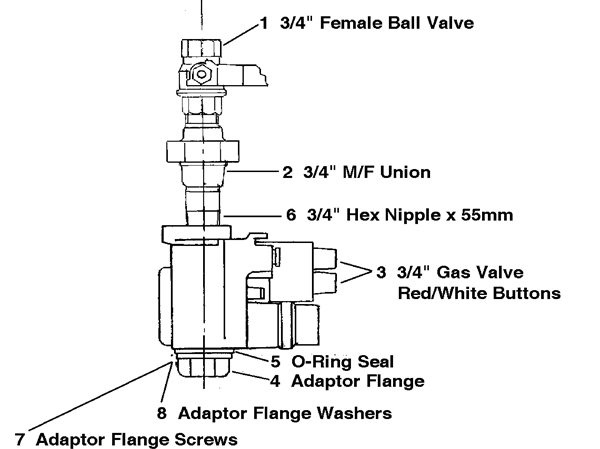 1 3/4" Female Ball Valve

2 3/4" M/F Union

6 3/4" Hex Nipple x 55mm

3 3/4" Gas Valve Red/White Buttons

5 O-Ring Seal

4 Adaptor Flange

8 Adaptor Flange Washers

7 Adaptor Flange Screws