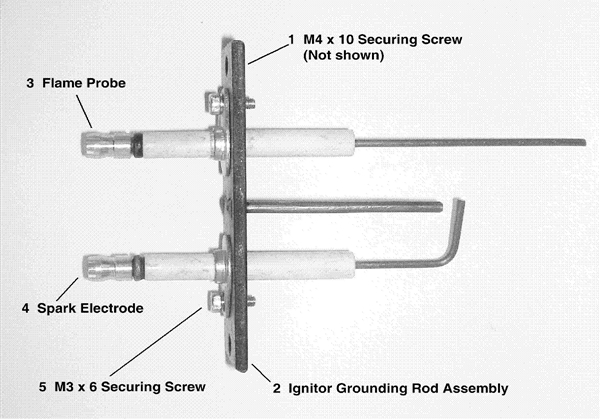 1 M4 x 10 Securing Screw (Not shown)

3 Flame Probe

4 Spark Electrode

5 M3 x 6 Securing Screw

2 Ignitor Grounding Rod Assembly