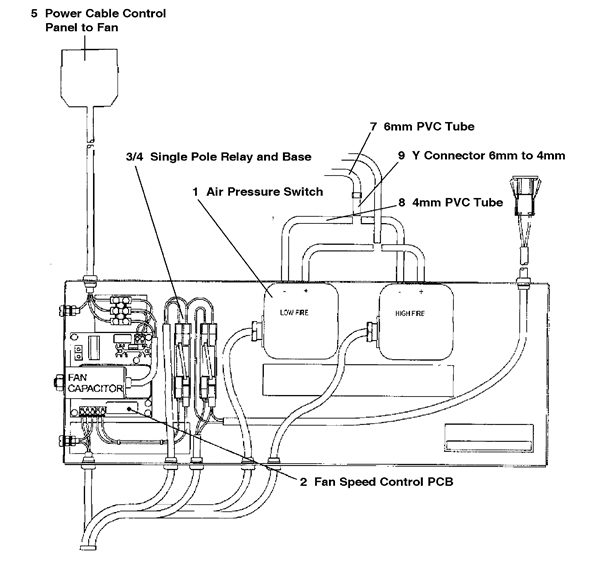 5 Power Cable Control Panel to Fan

7 6mm PVC Tube

3/4 Single Pole Relay and Base

9 Y Connector 6mm to 4mm

1 Air Pressure Switch

8 4mm PVC Tube

- +

LOW FIRE

- +

HIGH FIRE

FAN CAPACITOR

2 Fan Speed Control PCB