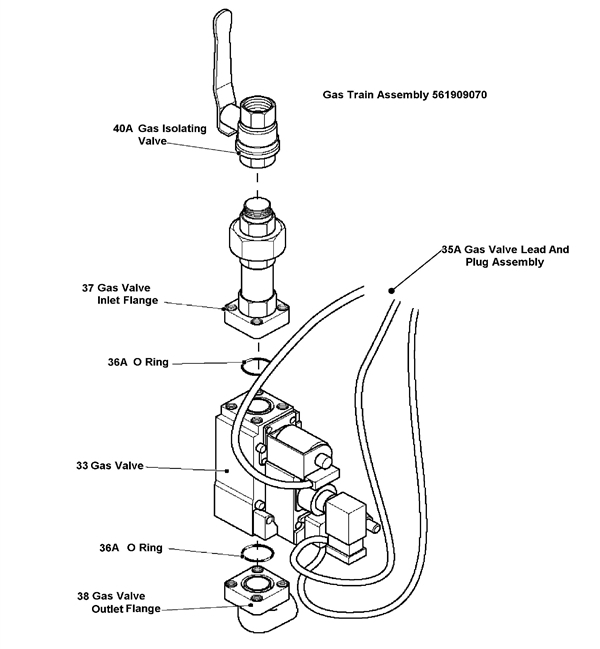 Gas Train Assembly 561909070

40A Gas Isolating Valve

35A Gas Valve Lead And Plug Assembly

37 Gas Valve Inlet Flange

36A O Ring

33 Gas Valve

36A O Ring

38 Gas Valve Outlet Flange