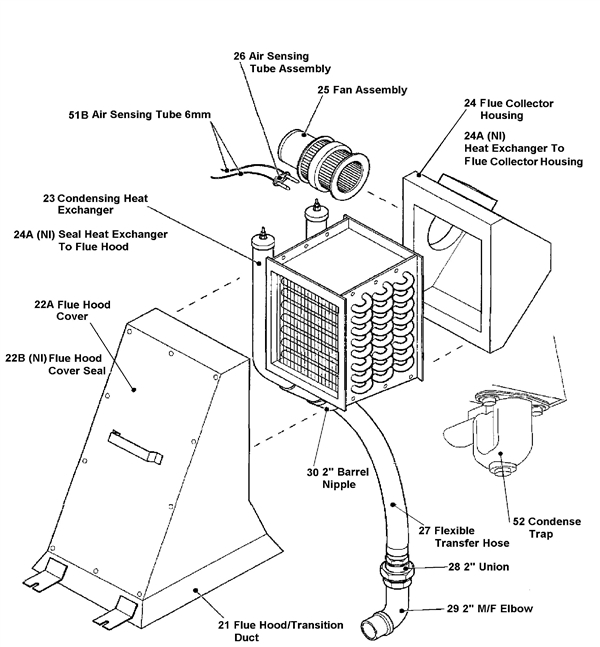 26 Air Sensing Tube Assembly

25 Fan Assembly

51B Air Sensing Tube 6mm

24 Flue Collector Housing

24A (NI) Heat Exchanger To Flue Collector Housing

23 Condensing Heat Exchanger

24A (NI) Seal Heat Exchanger To Flue Hood

22A Flue Hood Cover

22B (NI) Flue Hood Cover Seal

30 2" Barrel Nipple

27 Flexible Transfer Hose

52 Condense Trap

28 2" Union

29 2" M/F Elbow

21 Flue Hood/Transition Duct