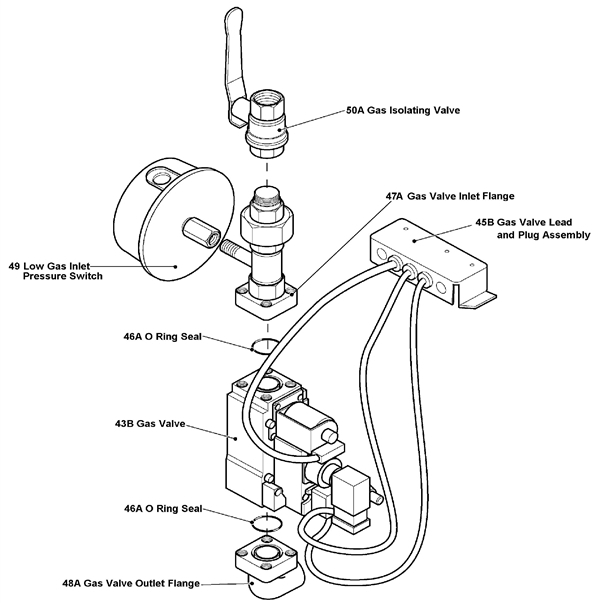 50A Gas Isolating Valve

47A Gas Valve Inlet Flange

45B Gas Valve Lead and Plug Assembly

49 Low Gas Inlet Pressure Switch

46A O Ring Seal

43B Gas Valve

46A O Ring Seal

48A Gas Valve Outlet Flange