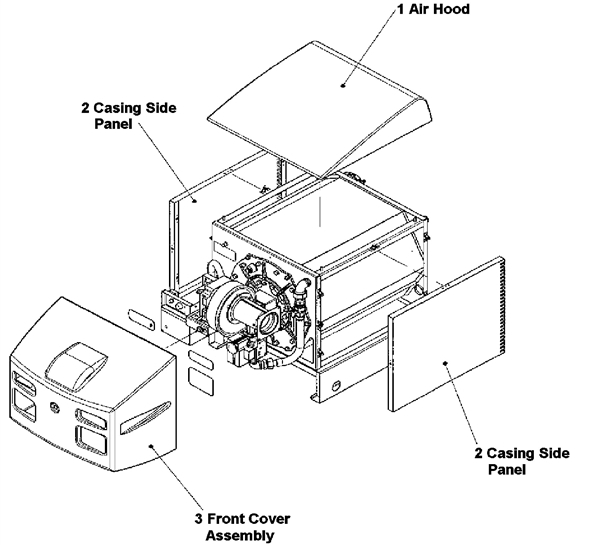 1 Air Hood

2 Casing Side Panel

2 Casing Side Panel

3 Front Cover Assembly