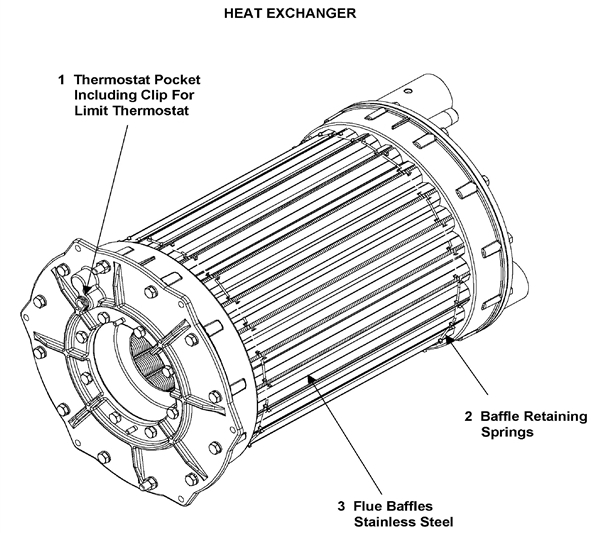 HEAT EXCHANGER

1 Thermostat Pocket Including Clip For Limit Thermostat

2 Baffle Retaining Springs

3 Flue Baffles Stainless Steel