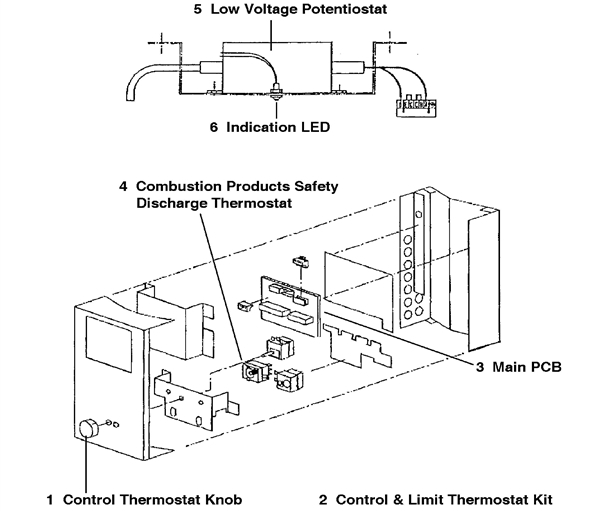 5 Low Voltage Potentiostat

6 Indication LED

4 Combustion Products Safety Discharge Thermostat

3 Main PCB

1 Control Thermostat Knob

2 Control & Limit Thermostat Kit