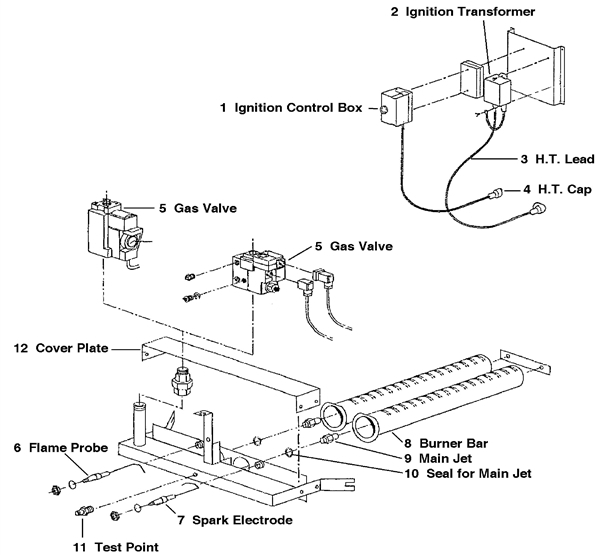 2 Ignition Transformer

1 Ignition Control Box

3 H.T. Lead

4 H.T. Cap

5 Gas Valve

5 Gas Valve

12 Cover Plate

6 Flame Probe

8 Burner Bar

9 Main Jet

10 Seal for Main Jet

7 Spark Electrode

11 Test Point