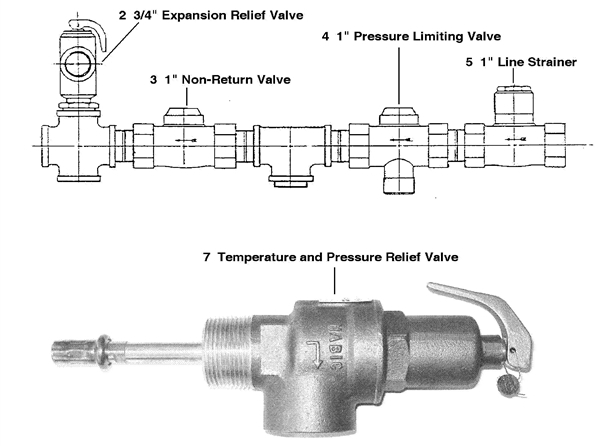 2 3/4" Expansion Relief Valve

4 1" Pressure Limiting Valve

5 1" Line Strainer

3 1" Non-Return Valve

7 Temperature and Pressure Relief Valve

HABIG