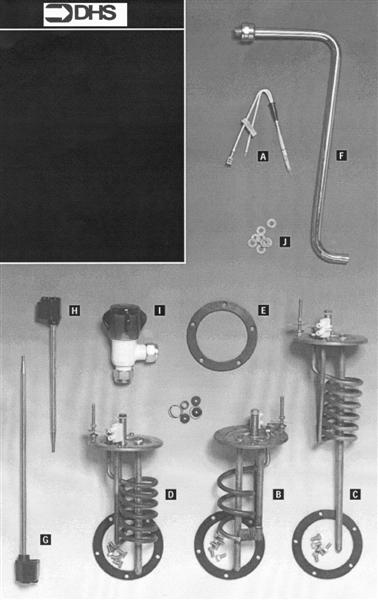 DHS

A

F

J

H

I

E

D

B

C

G