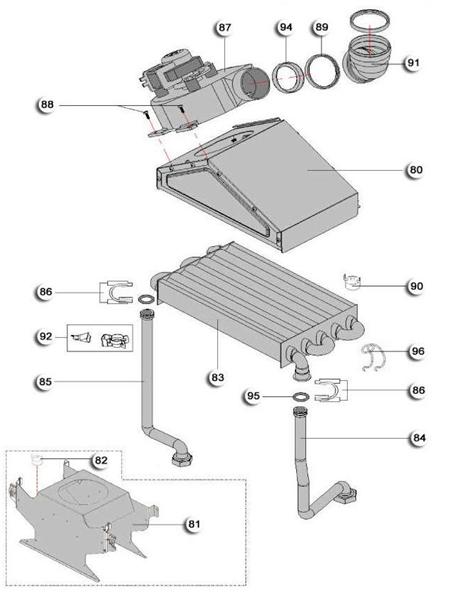 87
94
89
91
88
80
86
90
92
96
85
83
95
86
84
82
81