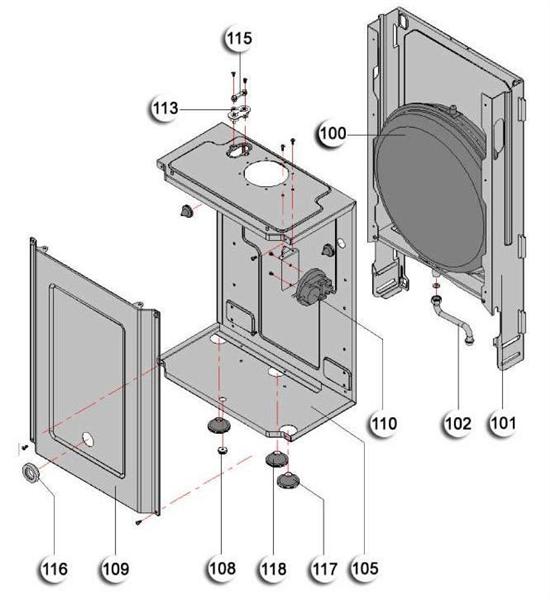 115
113
100
110
102
101
116
109
108
118
117
105