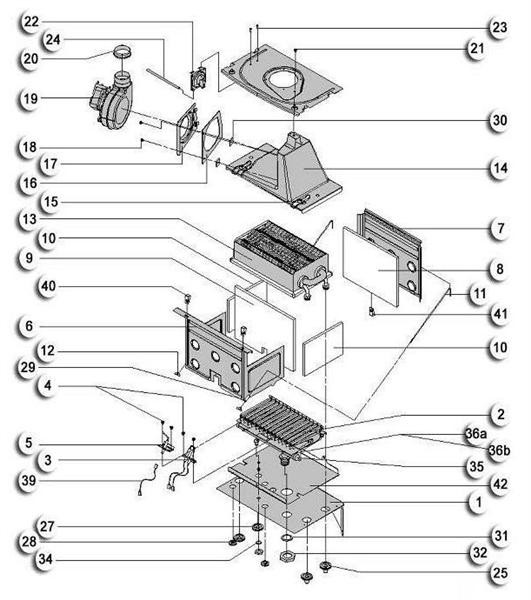 22
24
20
19
18
17
16
15
13
10
9
40
6
12
29
4
5
3
39
27
28
34
23
21
30
14
7
8
11
41
10
2
36a
36b
35
42
1
31
32
25