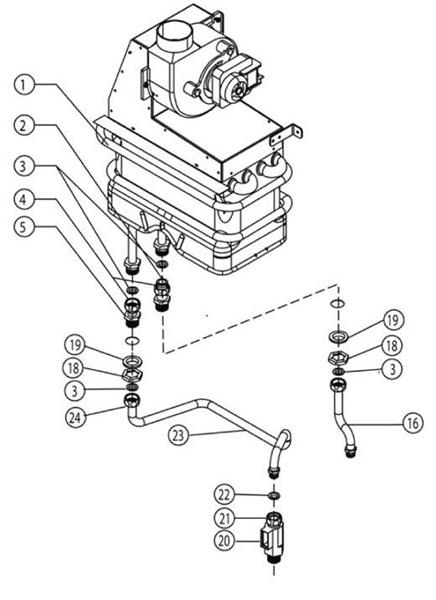 1
2
3
4
5
19
18
3
24
23
19
18
3
16
22
21
20