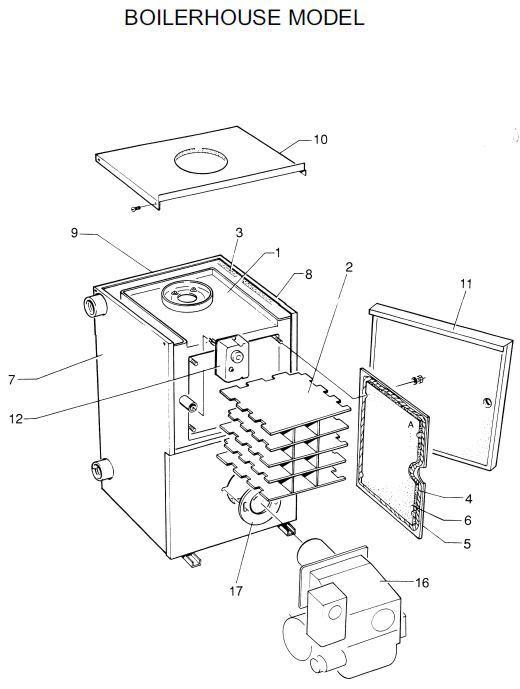 BOILERHOUSE MODEL

10

9

3

1

8

2

11

7

12

A

4

6

5

17

16