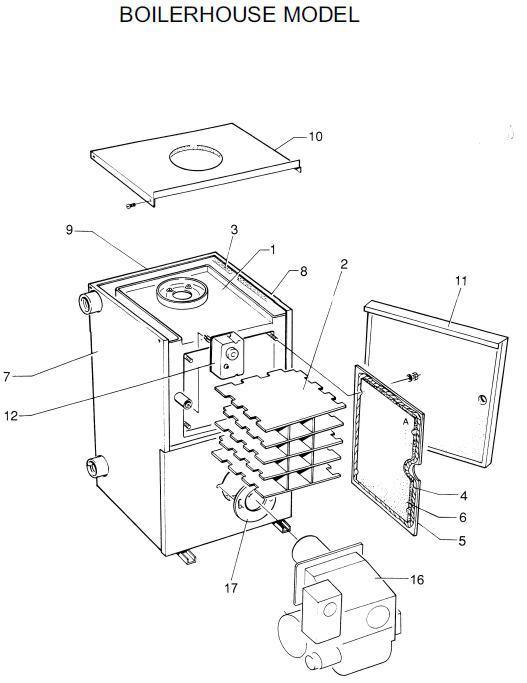 BOILERHOUSE MODEL

10

9

3

1

8

2

11

7

12

A

4

6

5

17

16