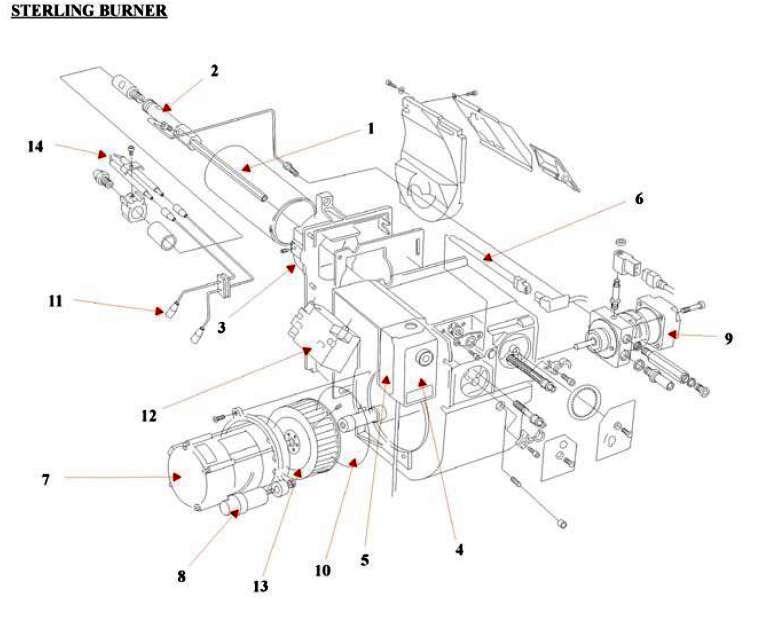 STERLING BURNER

2
1
14
6
11
3
9
12
7
8
13
10
5
4