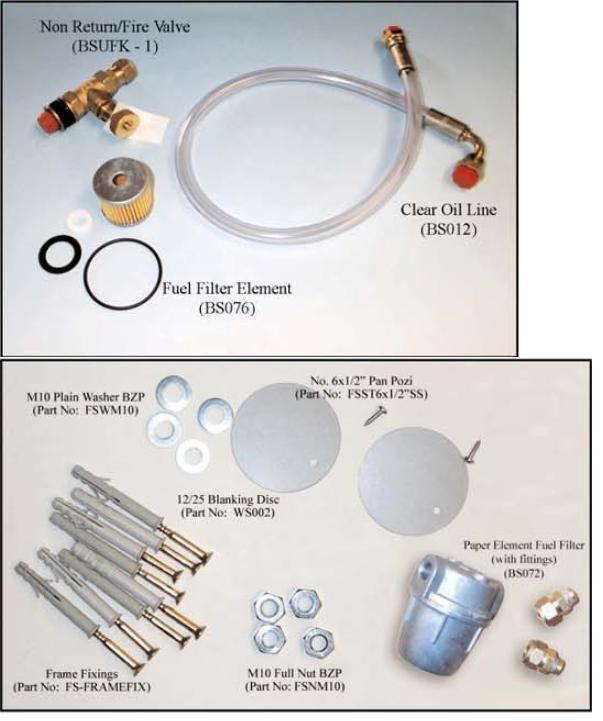 Non Return/Fire Valve
(BSUFK - 1)

Clear Oil Line
(BS012)

Fuel Filter Element
(BS076)

M10 Plain Washer BZP
(Part No: FSWM10)

No. 6x1/2" Pan Pozi
(Part No: FSST6x1/2"SS)

12/25 Blanking Disc
(Part No: WS002)

Paper Element Fuel Filter
(with fittings)
(BS072)

Frame Fixings
(Part No: FS-FRAMEFIX)

M10 Full Nut BZP
(Part No: FSNM10)