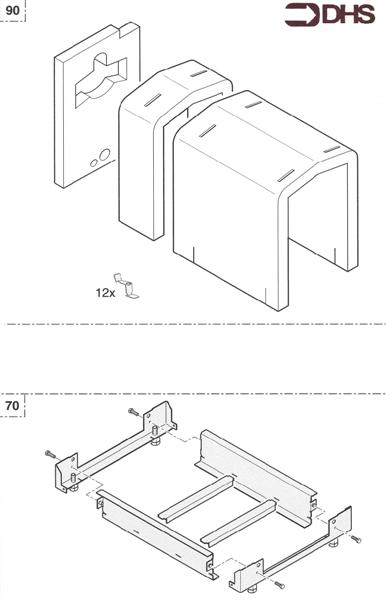 90

DHS

12x

70