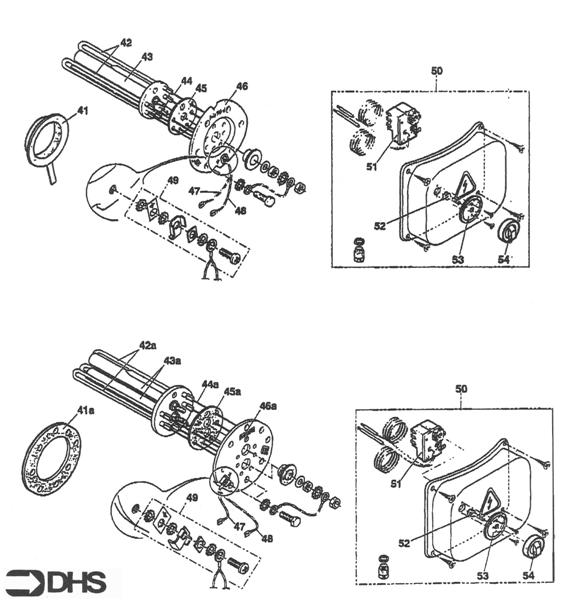 42
43
44
45
46
41
49
47
48
50
51
52
53
54

42a
43a
44a
45a
46a
41a
49
47
48
50
51
52
53
54

DHS