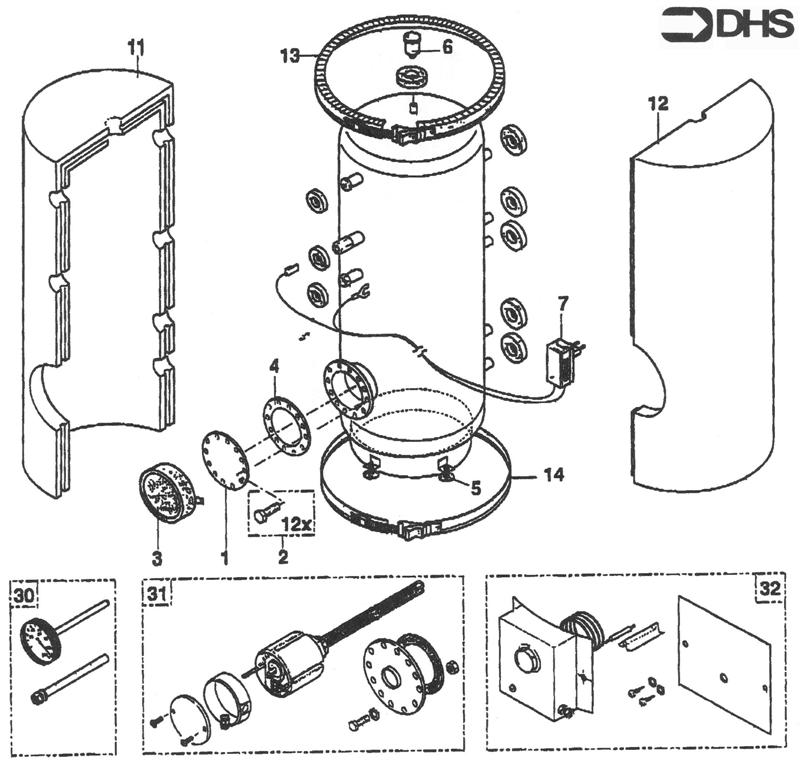 DHS

11
13
6
12
7
4
5
14
3
1
12x
2
30
31
32