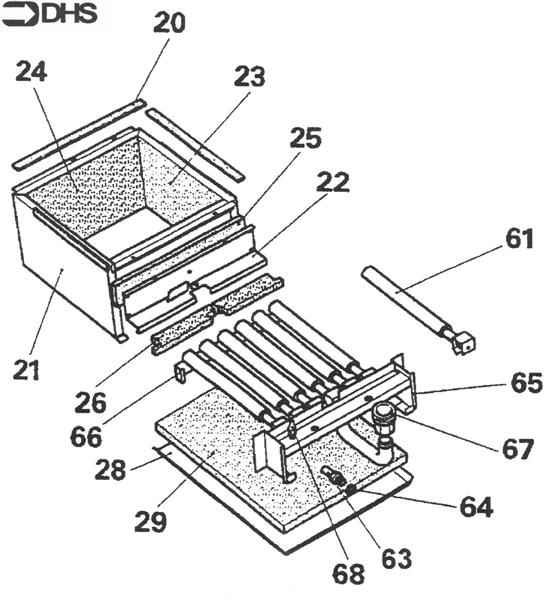 DHS
20
24
23
25
22
61
21
26
66
65
67
28
29
64
63
68