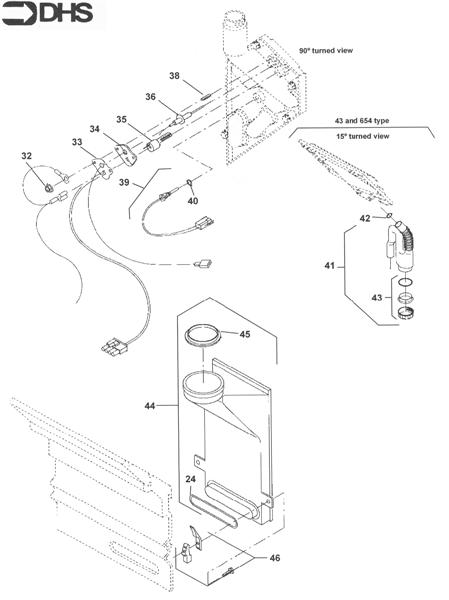 DHS

90° turned view

38

36

35

34

33

32

39

40

43 and 654 type

15° turned view

42

41

43

45

44

24

46