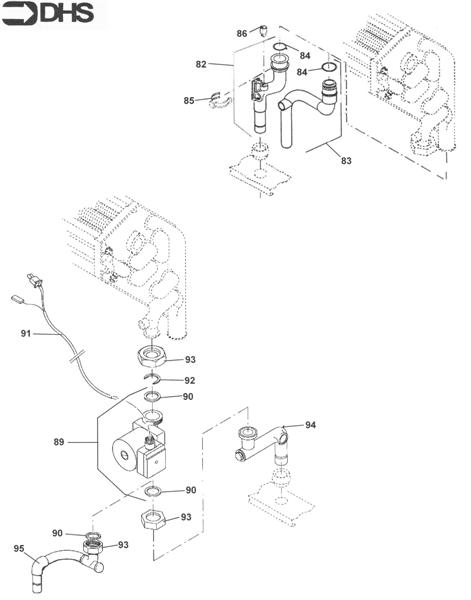 DHS

86
84
82
84
85
83

91
93
92
90
89
94
90
93
90
93
95