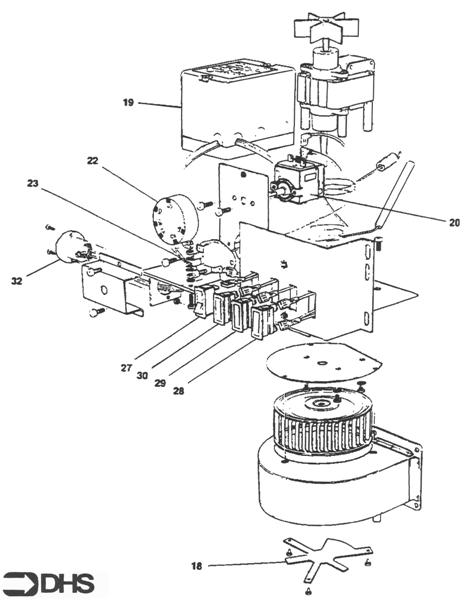 19

22

23

20

32

27

30

29

28

18

DHS