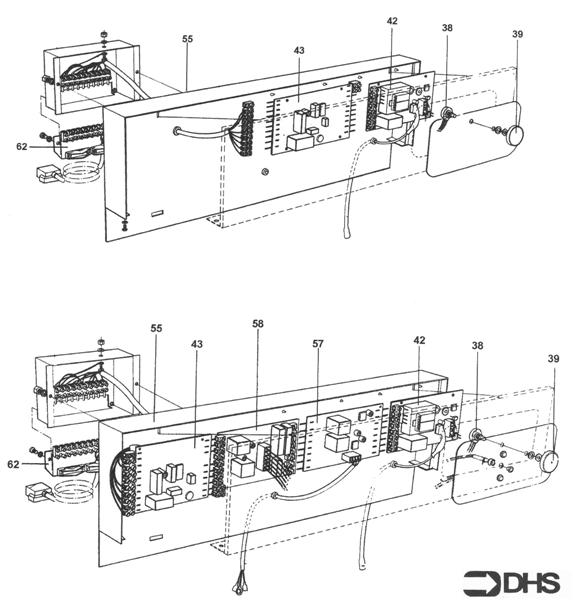 55
43
42
38
39
62

55
43
58
57
42
38
39
62

DHS