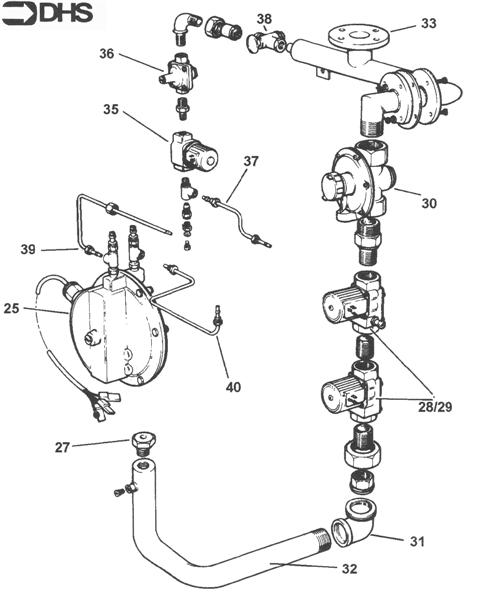 DHS

38
33
36
35
37
30
39
25
40
28/29
27
31
32