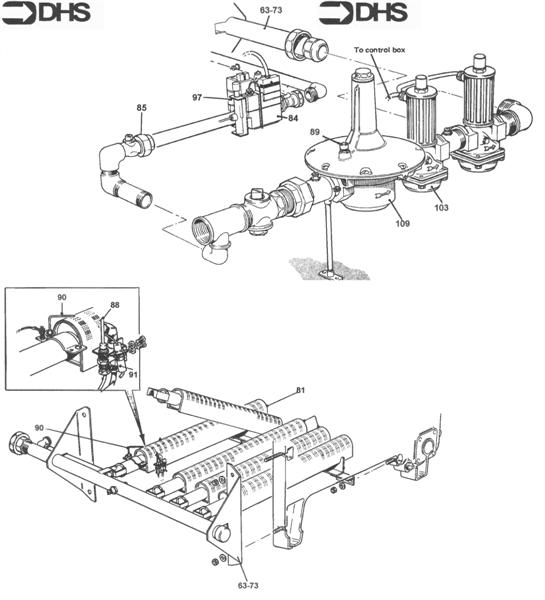 DHS
DHS
63-73
To control box
97
85
84
89
103
109
90
88
91
81
90
63-73