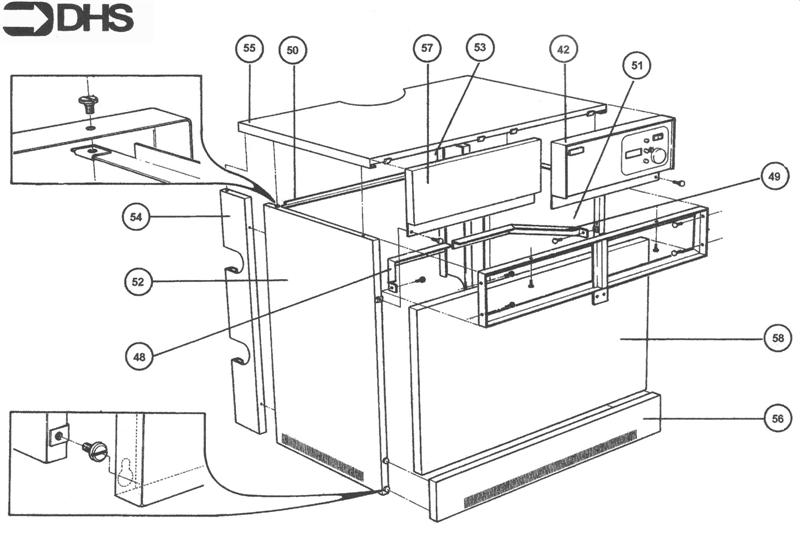 DHS

55

50

57

53

42

51

49

54

52

48

58

56