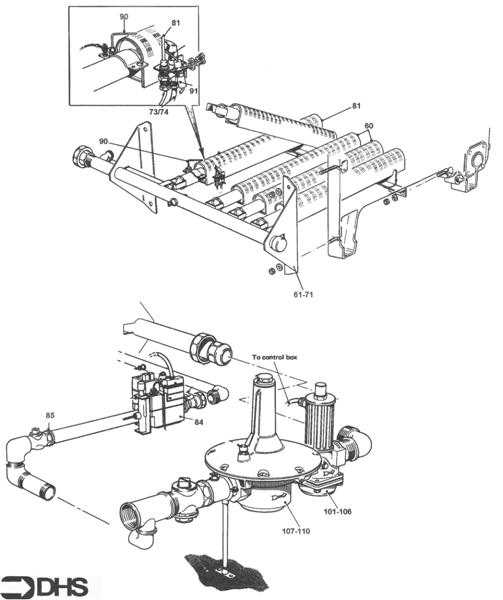 90
81
91
73/74
81
60
90
61-71
To control box
85
84
101-106
107-110
DHS