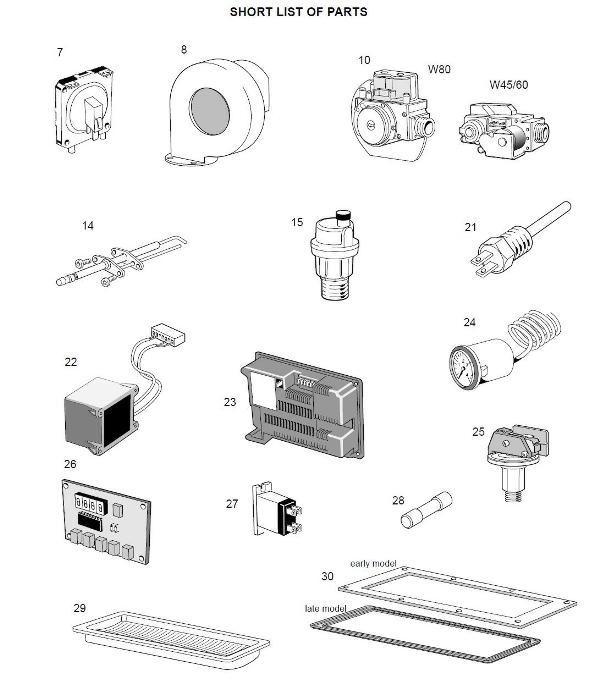 SHORT LIST OF PARTS

7

8

10

W80

W45/60

14

15

21

22

23

24

25

26

27

28

29

30

early model

late model