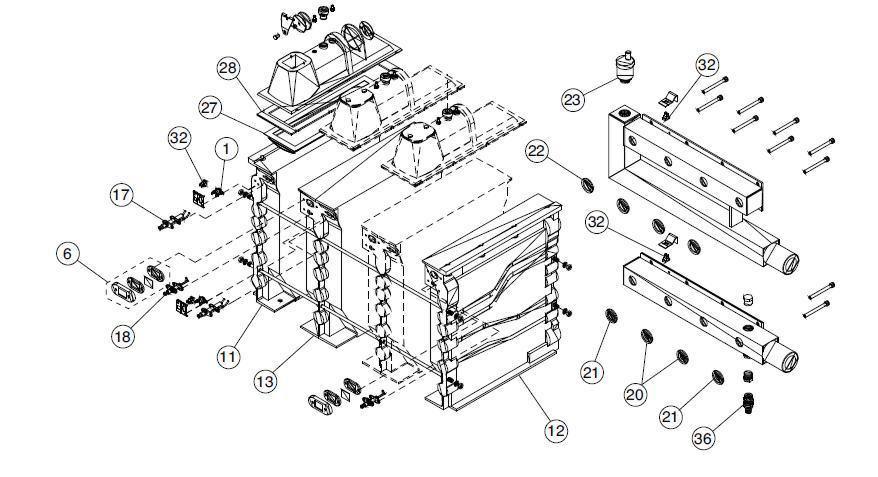 28
27
32
1
17
6
18
11
13
12
23
32
22
32
21
20
21
36