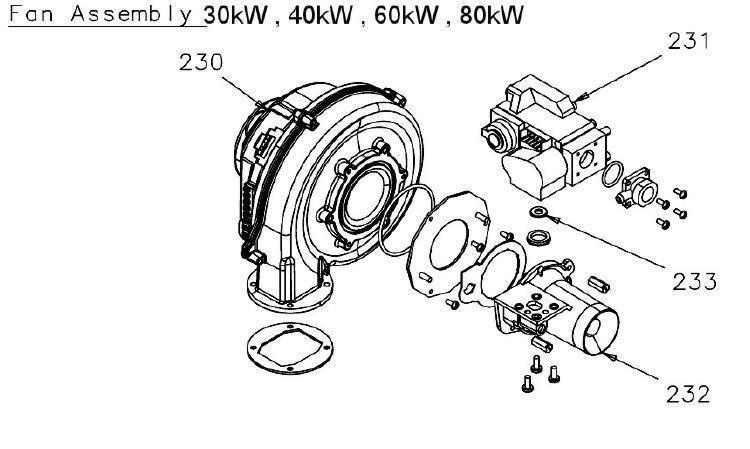 Fan Assembly 30kW , 40kW , 60kW , 80kW

230

231

233

232