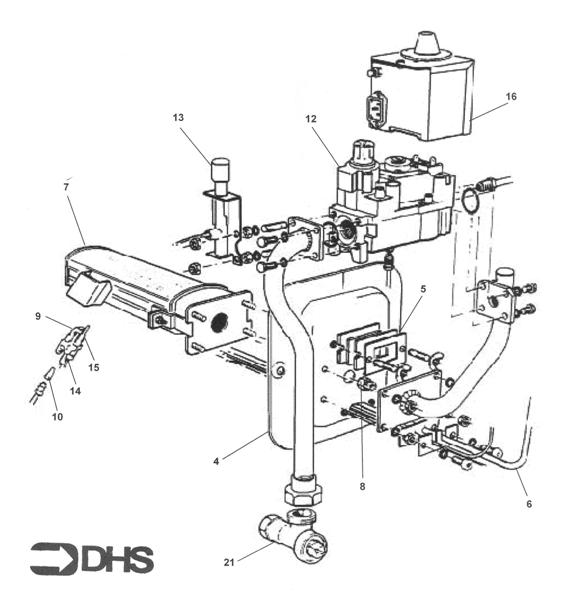 16

13

12

7

5

9

15

14

10

4

8

6

21

DHS